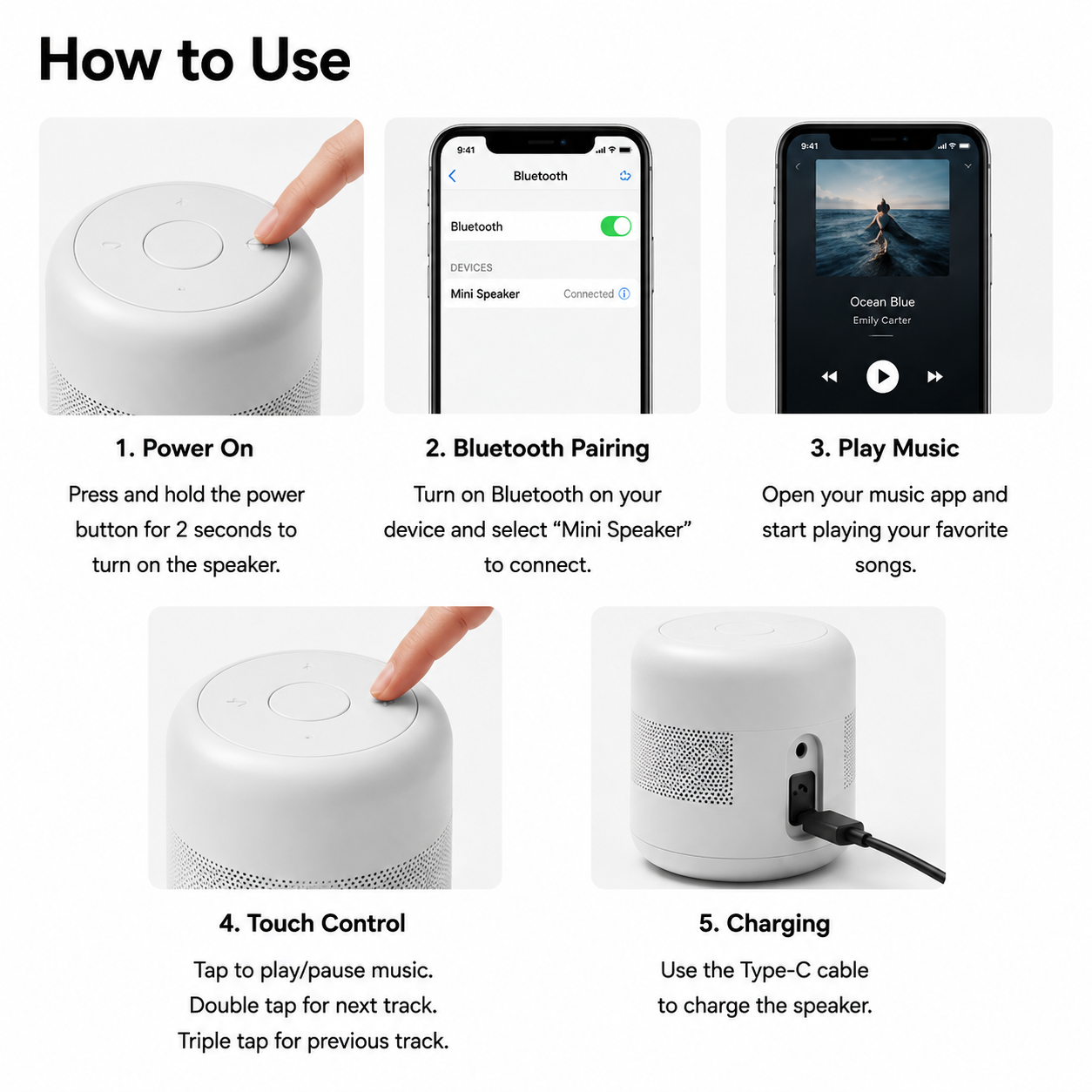 How to Use

9:41

Bluetooth

Bluetooth

DEVICES

Mini Speaker Connected

9:41

Ocean Blue

Emily Carter

1. Power On

Press and hold the power button for 2 seconds to turn on the speaker.

2. Bluetooth Pairing

Turn on Bluetooth on your device and select “Mini Speaker” to connect.

3. Play Music

Open your music app and start playing your favorite songs.

4. Touch Control

Tap to play/pause music. Double tap for next track. Triple tap for previous track.

5. Charging

Use the Type-C cable to charge the speaker.